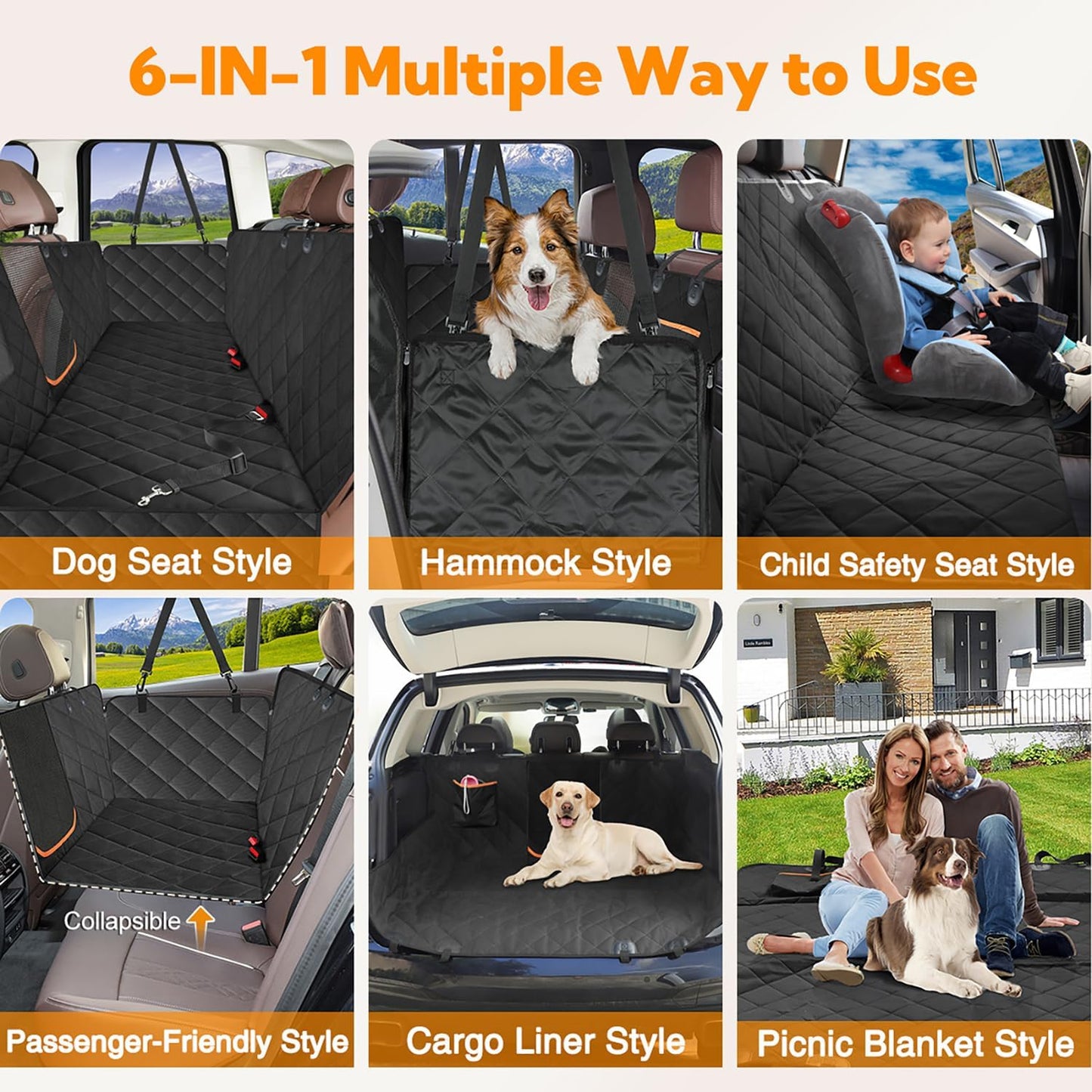 6-IN-1 Multiple Way to Use

Dog Seat Style

Hammock Style

Child Safety Seat Style

Collapsible

Passenger-Friendly Style

Cargo Liner Style

Picnic Blanket Style